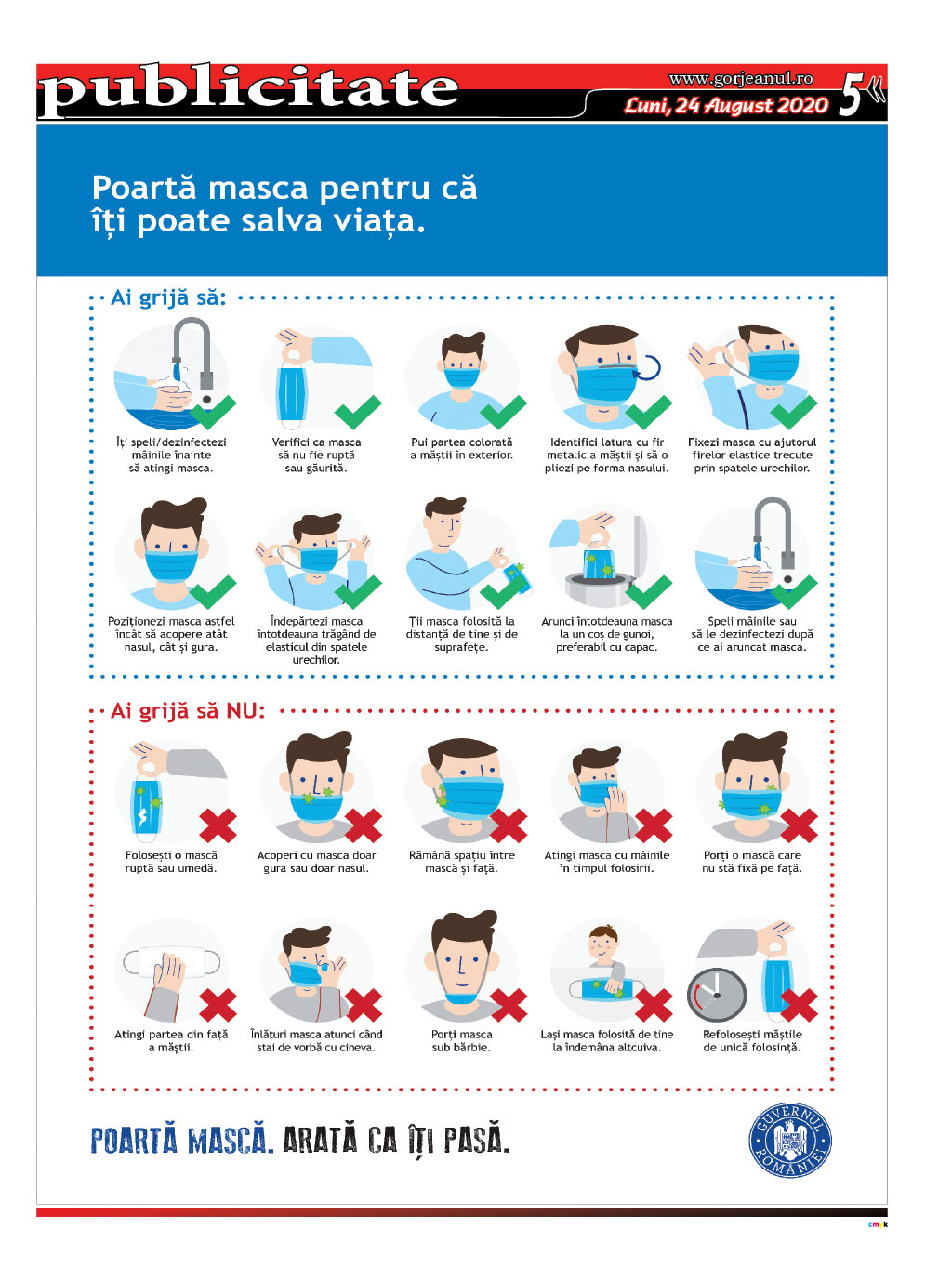 publicitate

www.gorjeanul.ro
Luni, 24 August 2020
5

Poartă masca pentru că îți poate salva viața.

Ai grijă să:

Îți speli/dezinfectezi mâinile înainte să atingi masca.

Verifici ca masca să nu fie ruptă sau găurită.

Pui partea colorată a măștii în exterior.

Identifici latura cu fir metalic a măștii și să o pliezi pe forma nasului.

Fixezi masca cu ajutorul firelor elastice trecute prin spatele urechilor.

Poziționezi masca astfel încât să acopere atât nasul, cât și gura.

Îndepărtezi masca întotdeauna trăgând de elasticul din spatele urechilor.

Ții masca folosită la distanță de tine și de suprafețe.

Arunci întotdeauna masca la un coș de gunoi, preferabil cu capac.

Speli mâinile sau să le dezinfectezi după ce ai aruncat masca.

Ai grijă să NU:

Folosești o mască ruptă sau umedă.

Acoperi cu masca doar gura sau doar nasul.

Rămână spațiu între mască și față.

Atingi masca cu mâinile în timpul folosirii.

Porți o mască care nu stă fixă pe față.

Atingi partea din față a măștii.

Înlături masca atunci când stai de vorbă cu cineva.

Porți masca sub bărbie.

Lași masca folosită de tine la îndemâna altcuiva.

Refolosești măștile de unică folosință.

POARTĂ MASCĂ. ARATĂ CA ÎȚI PASĂ.

GUVERNUL ROMÂNIEI

cmyk